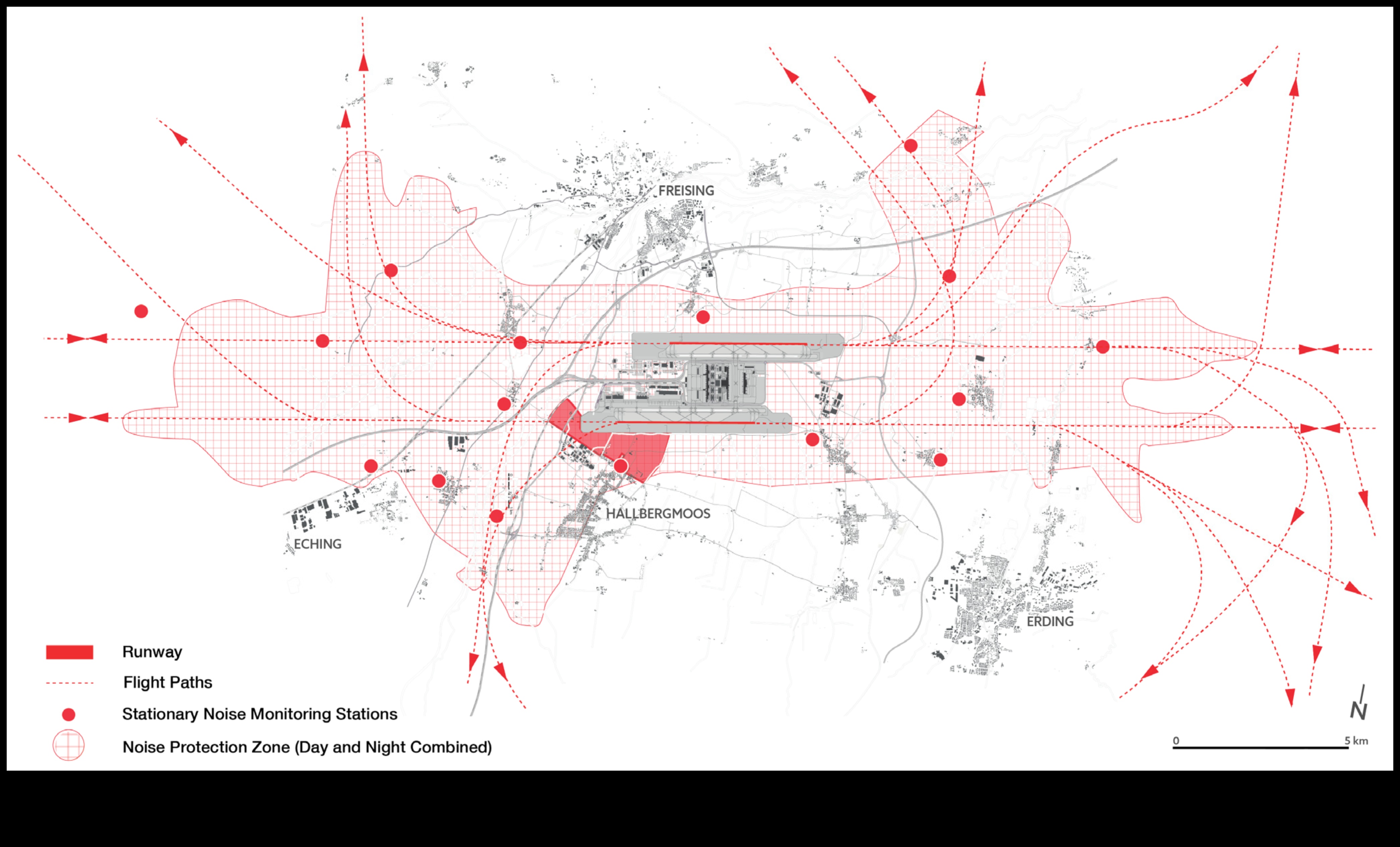 FREISING

HALLBERGMOOS

ECHING

ERDING

Runway

Flight Paths

Stationary Noise Monitoring Stations

Noise Protection Zone (Day and Night Combined)

N

0

5 km